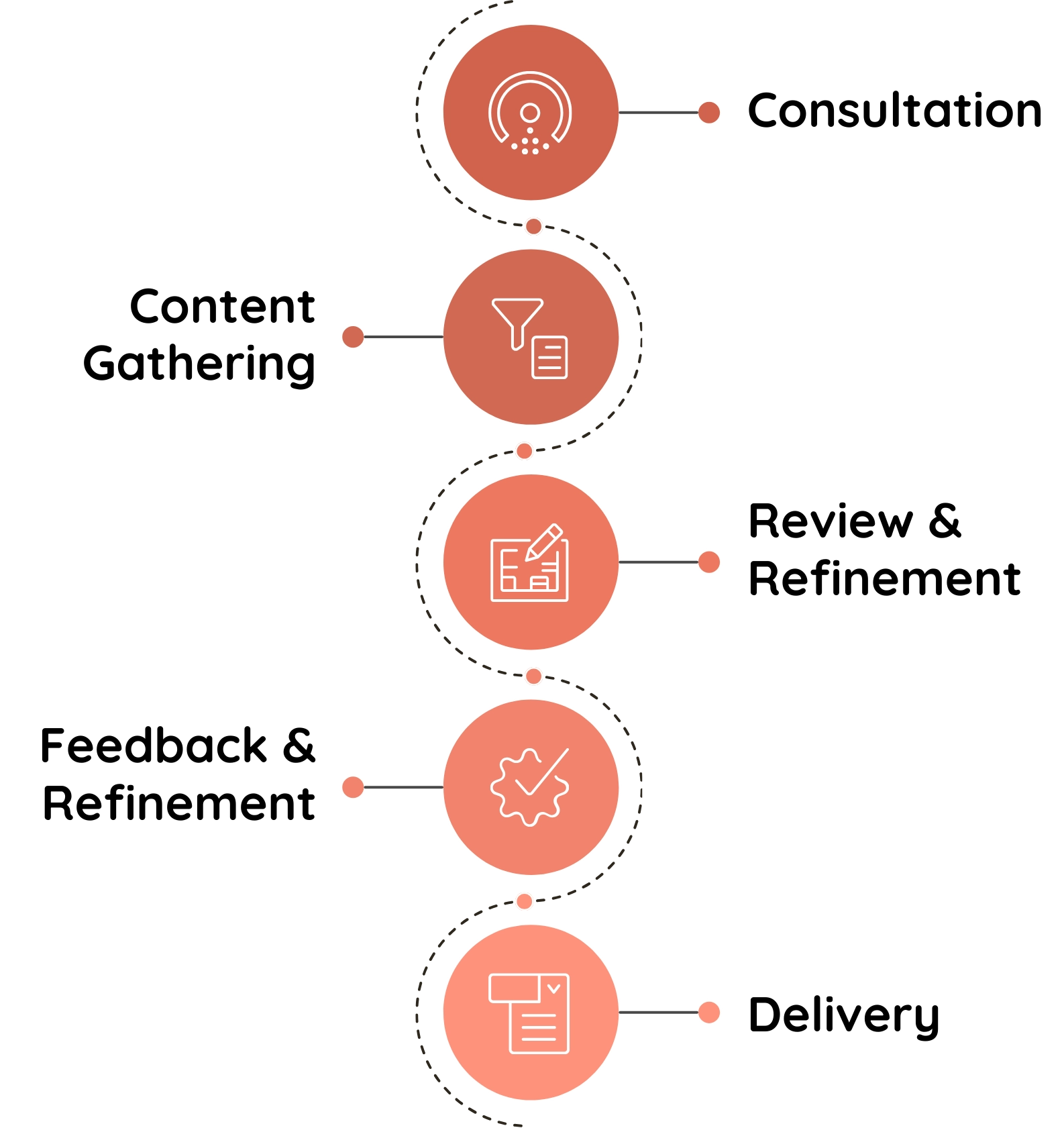 Consultation

Content Gathering

Review & Refinement

Feedback & Refinement

Delivery