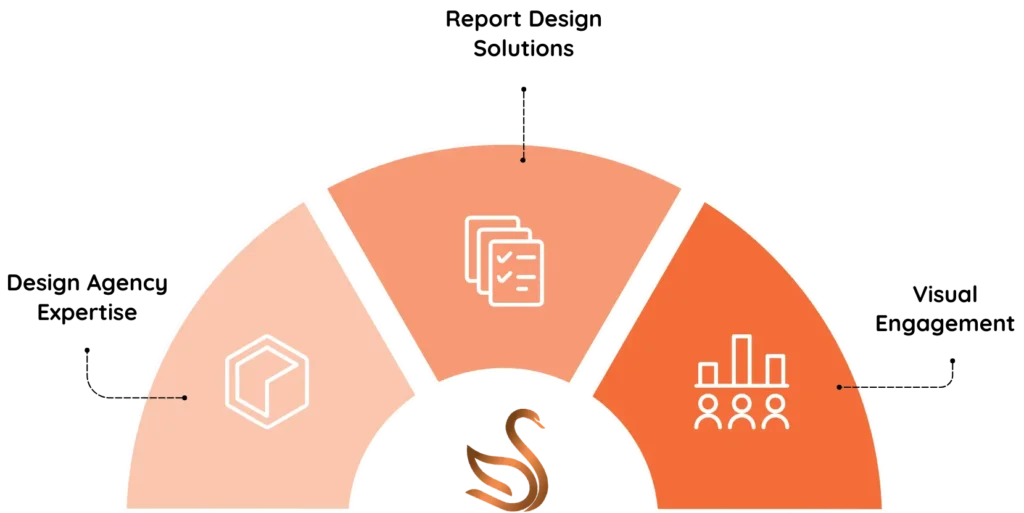 Report Design Solutions

Design Agency Expertise

Visual Engagement