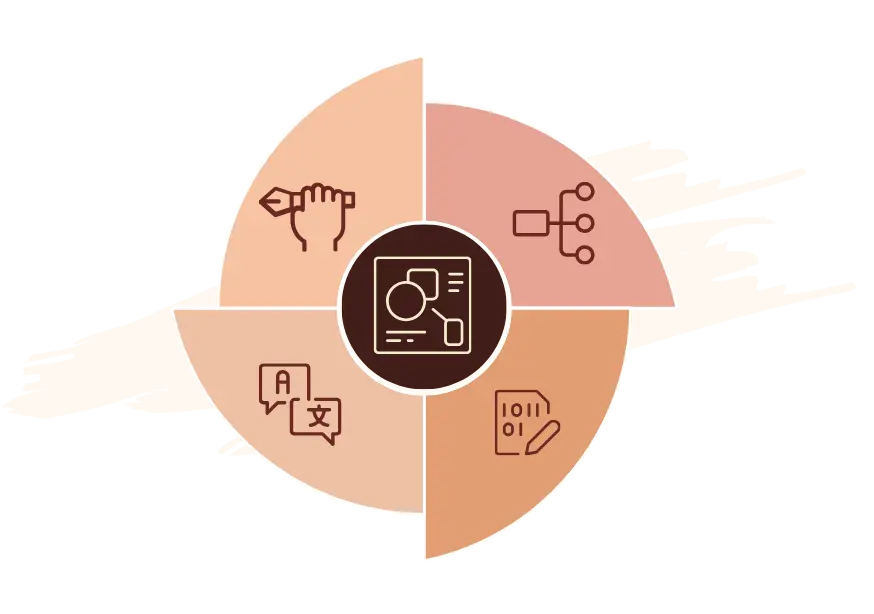 A
文
1011
01