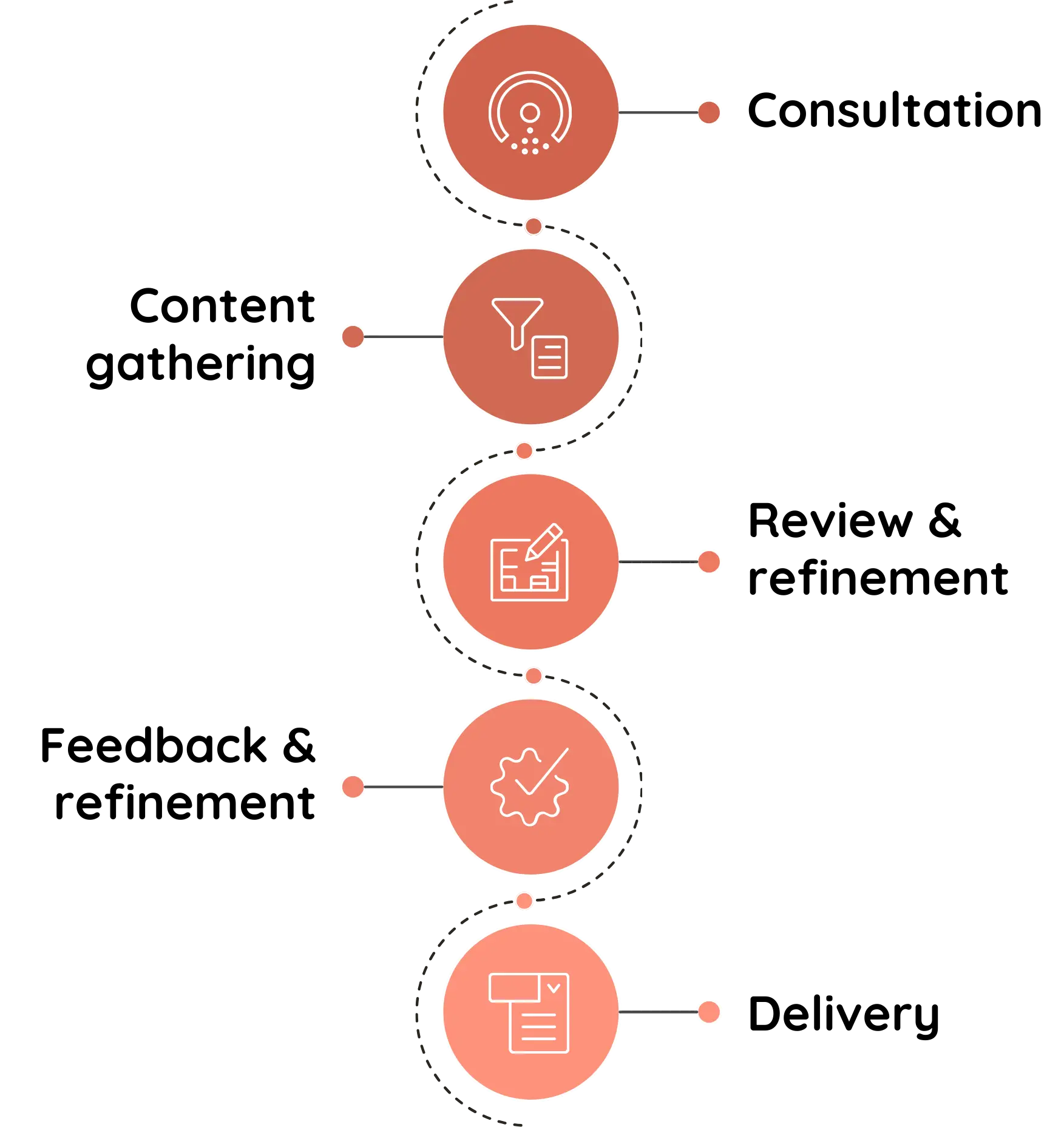 Consultation

Content gathering

Review & refinement

Feedback & refinement

Delivery